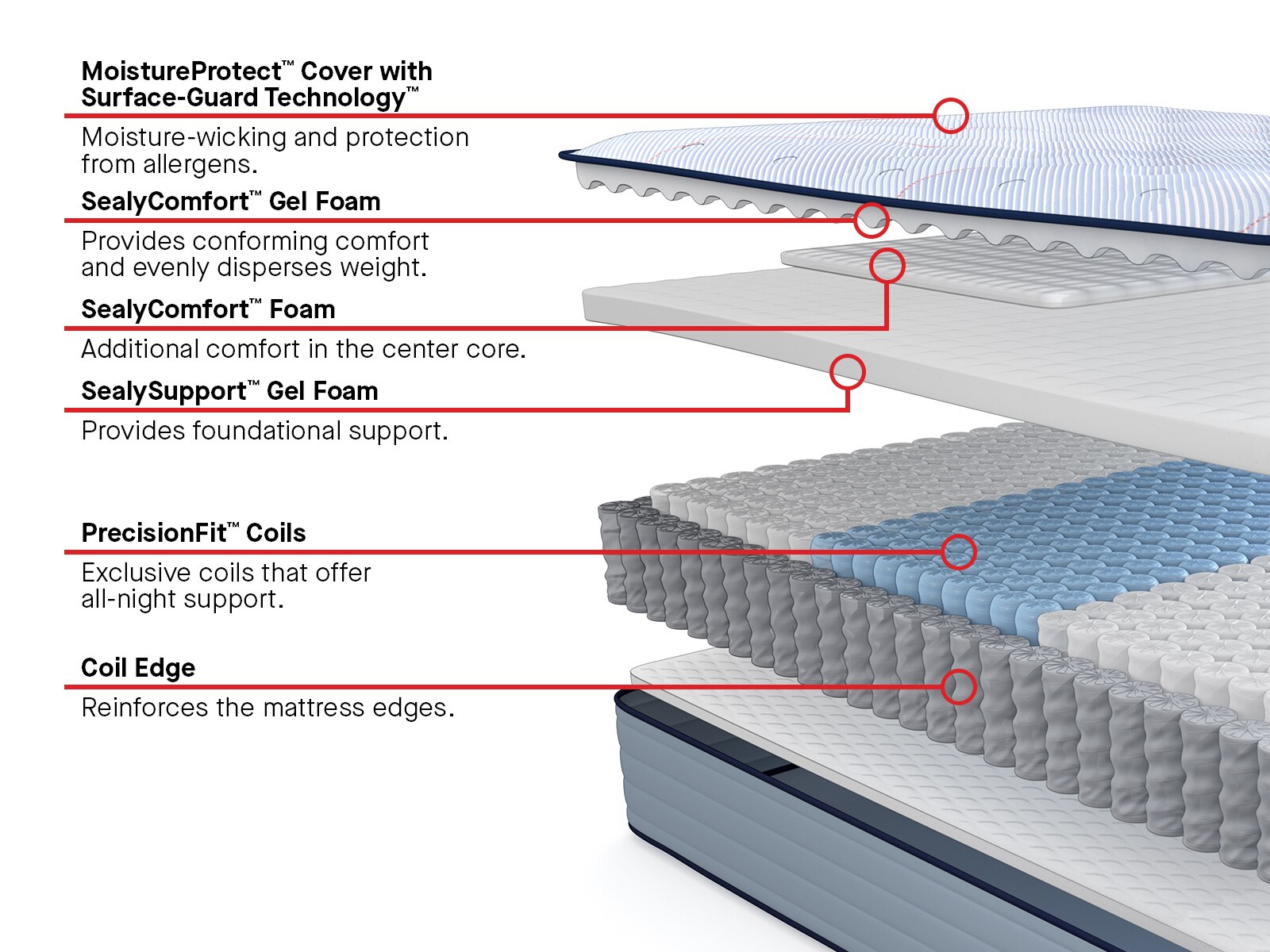 MoistureProtect™ Cover with Surface-Guard Technology™

Moisture-wicking and protection from allergens.

SealyComfort™ Gel Foam

Provides conforming comfort and evenly disperses weight.

SealyComfort™ Foam

Additional comfort in the center core.

SealySupport™ Gel Foam

Provides foundational support.

PrecisionFit™ Coils

Exclusive coils that offer all-night support.

Coil Edge

Reinforces the mattress edges.